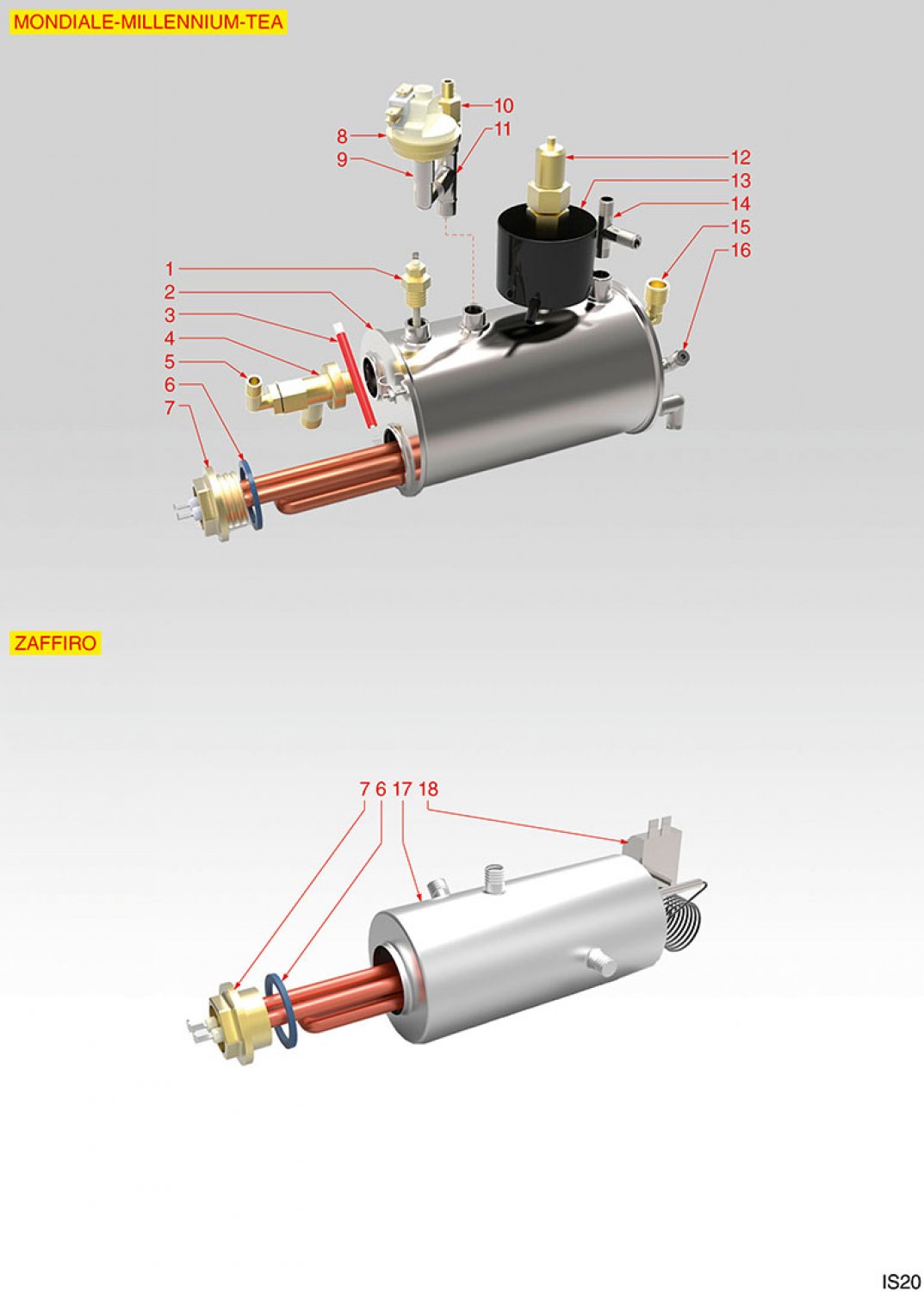 MONDIALE-MILLENNIUM-TEA

10
8
11
9
12
13
14
15
16
1
2
3
4
5
6
7

ZAFFIRO

7 6 17 18

IS20