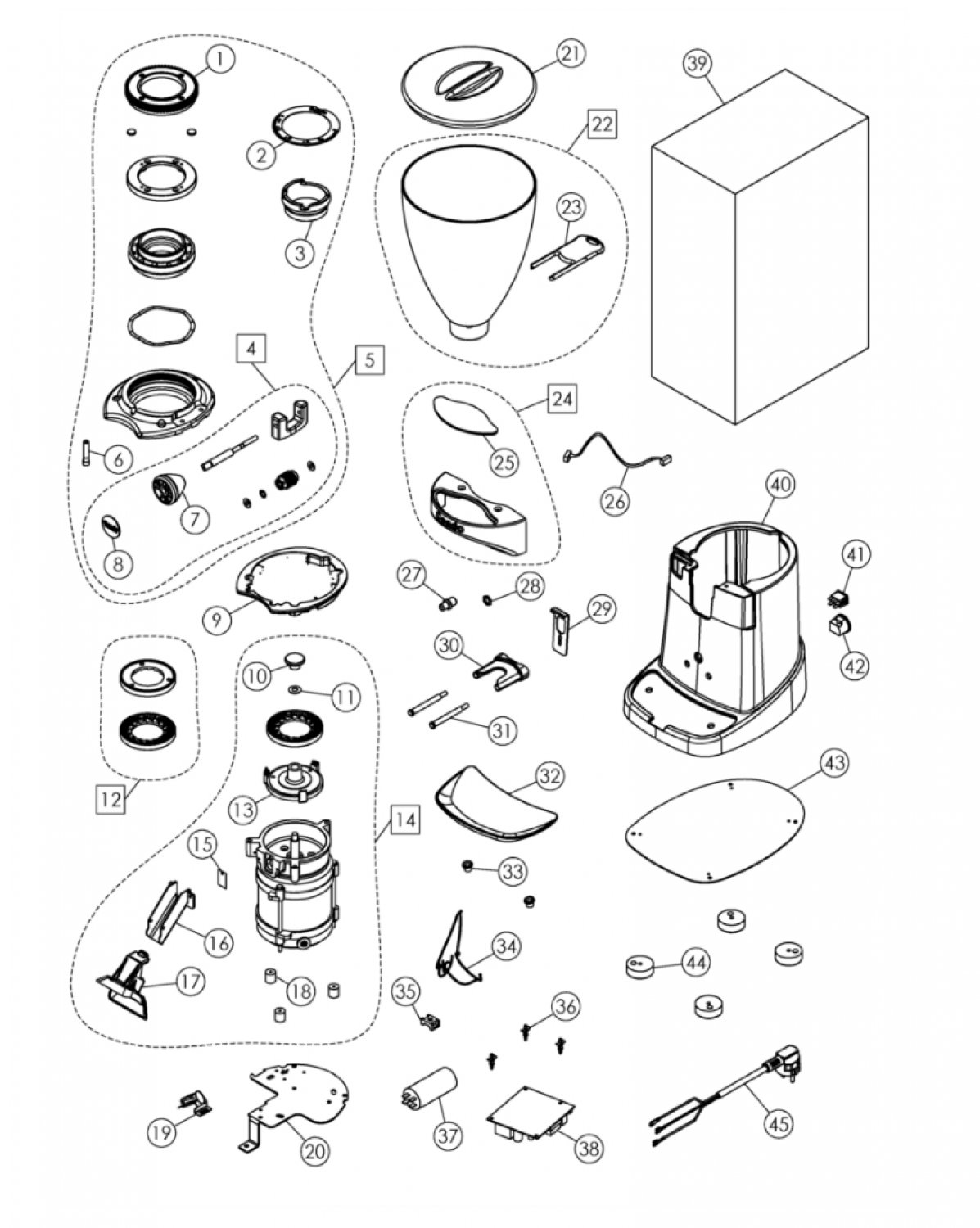 1
2
3
4
5
6
7
8
9
10
11
12
13
14
15
16
17
18
19
20
21
22
23
24
25
26
27
28
29
30
31
32
33
34
35
36
37
38
39
40
41
42
43
44
45